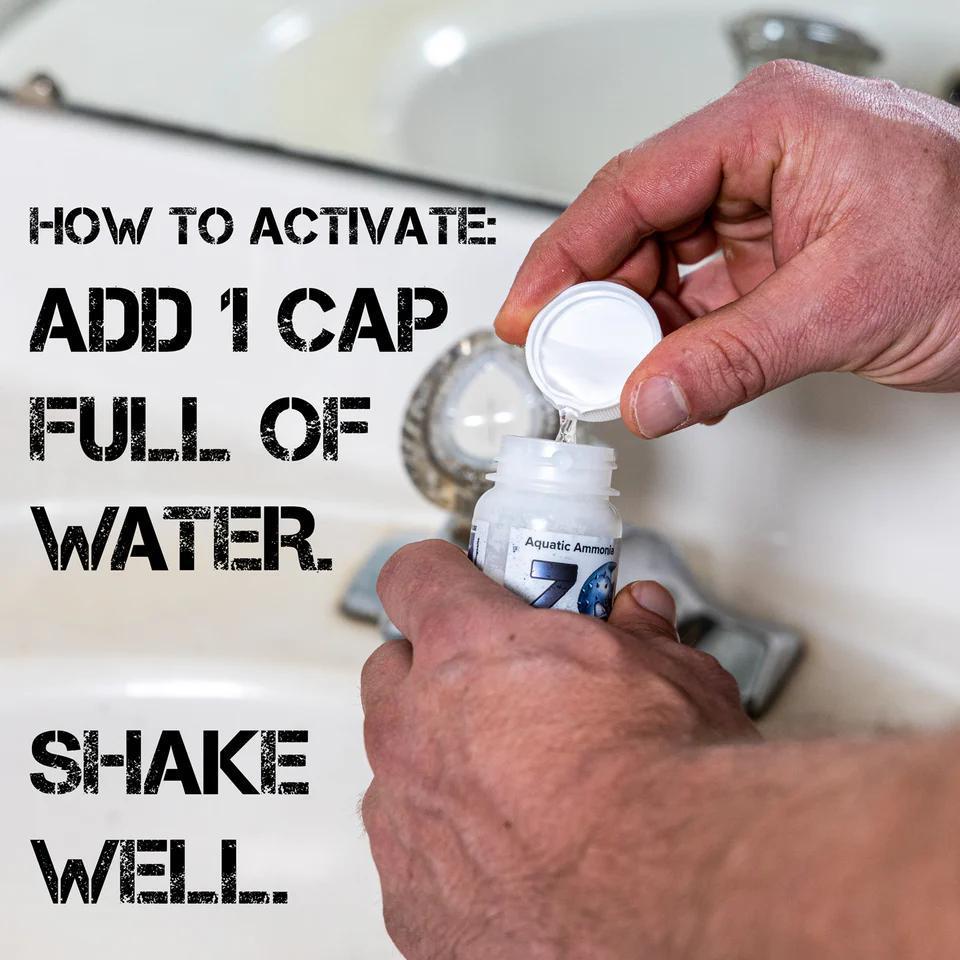 HOW TO ACTIVATE:
ADD 1 CAP FULL OF WATER.

SHAKE WELL.

Aquatic Ammonia
Z